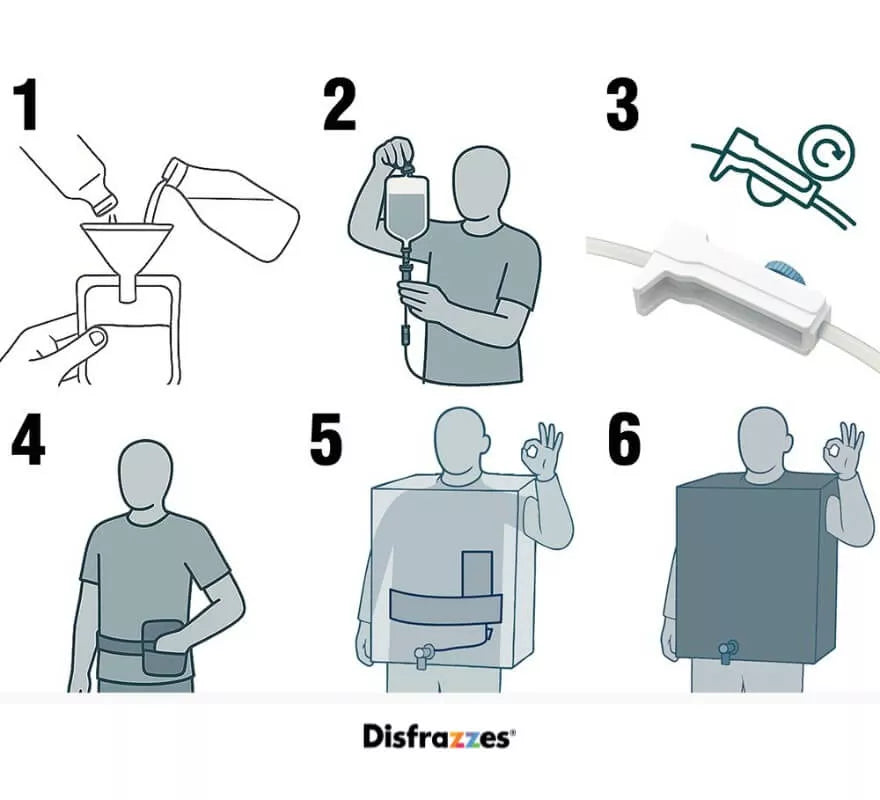 1

2

3

4

5

6

Disfrazzes®